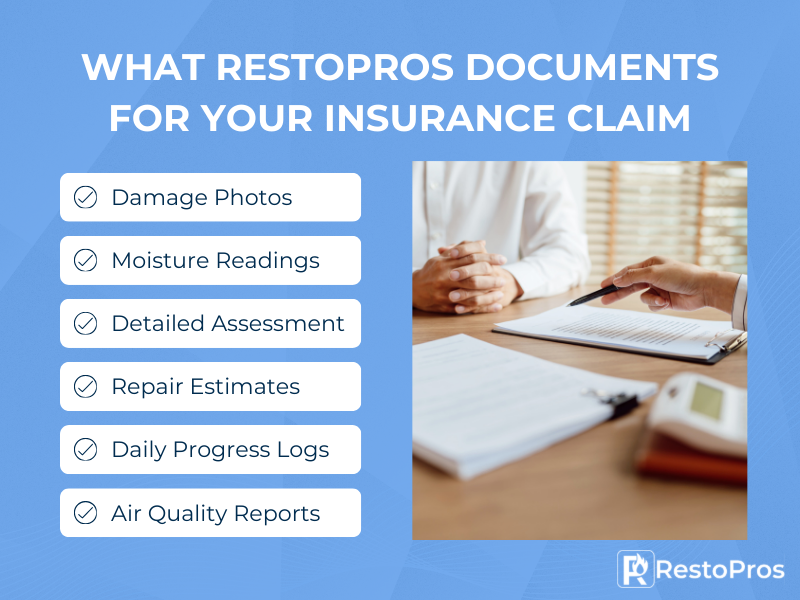 WHAT RESTOPROS DOCUMENTS FOR YOUR INSURANCE CLAIM

Damage Photos

Moisture Readings

Detailed Assessment

Repair Estimates

Daily Progress Logs

Air Quality Reports

RestoPros